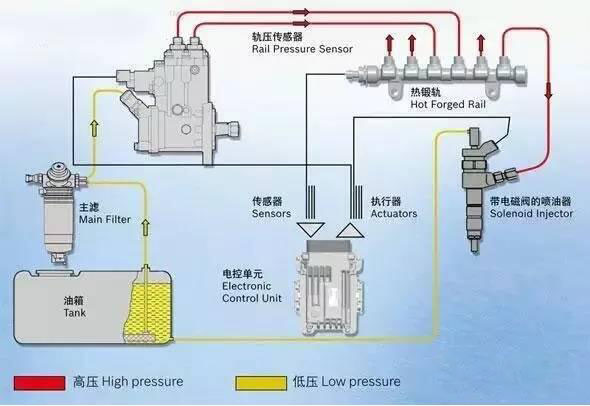 轨压传感器
Rail Pressure Sensor

热锻轨
Hot Forged Rail

主滤
Main Filter

传感器
Sensors

执行器
Actuators

带电磁阀的喷油器
Solenoid Injector

电控单元
Electronic
Control Unit

油箱
Tank

高压 High pressure

低压 Low pressure